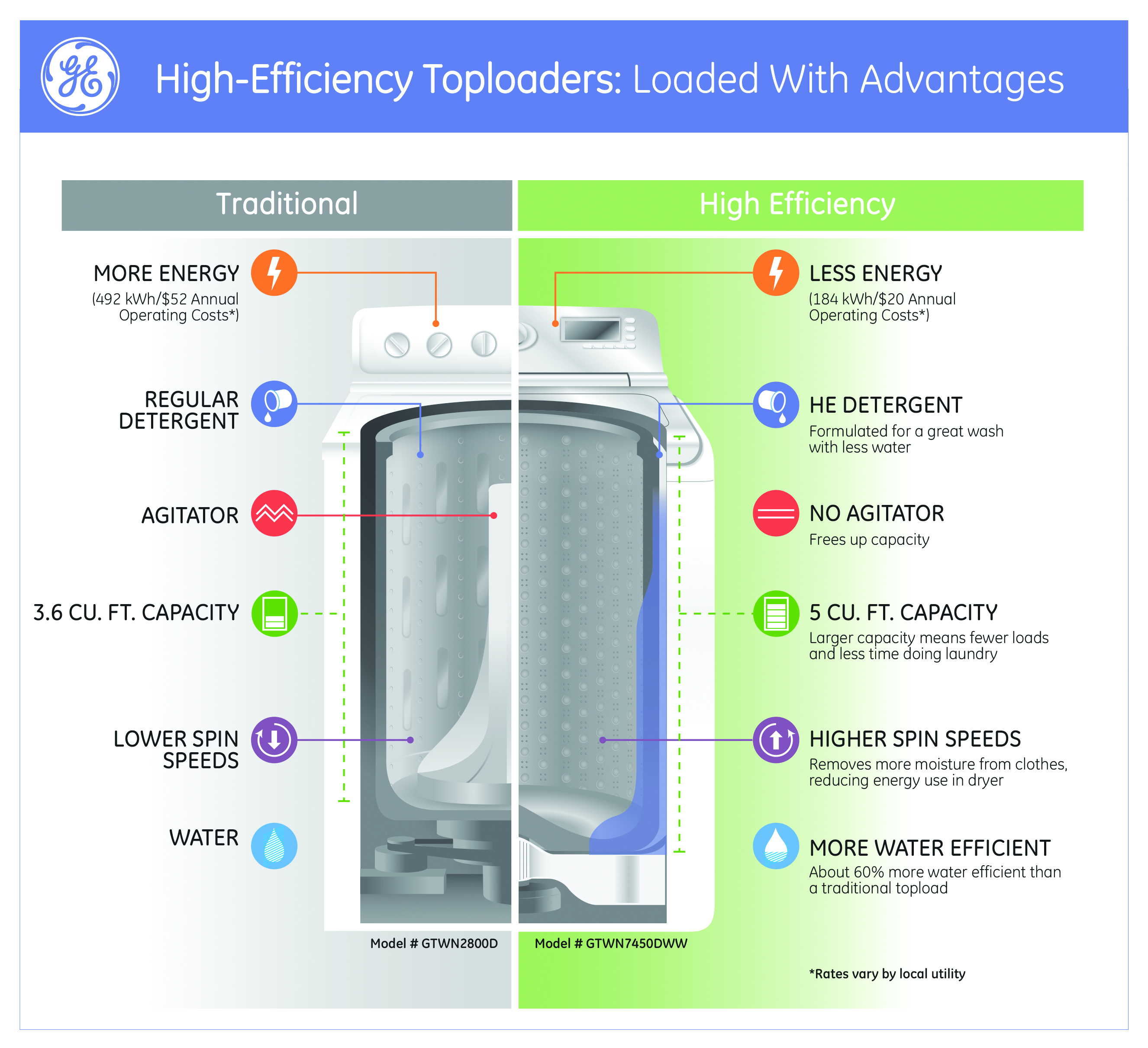 GE

High-Efficiency Toploaders: Loaded With Advantages

Traditional

MORE ENERGY
(492 kWh/$52 Annual Operating Costs*)

REGULAR DETERGENT

AGITATOR

3.6 CU. FT. CAPACITY

LOWER SPIN SPEEDS

WATER

Model # GTWN2800D

High Efficiency

LESS ENERGY
(184 kWh/$20 Annual Operating Costs*)

HE DETERGENT
Formulated for a great wash with less water

NO AGITATOR
Frees up capacity

5 CU. FT. CAPACITY
Larger capacity means fewer loads and less time doing laundry

HIGHER SPIN SPEEDS
Removes more moisture from clothes, reducing energy use in dryer

MORE WATER EFFICIENT
About 60% more water efficient than a traditional topload

Model # GTWN7450DWW

*Rates vary by local utility